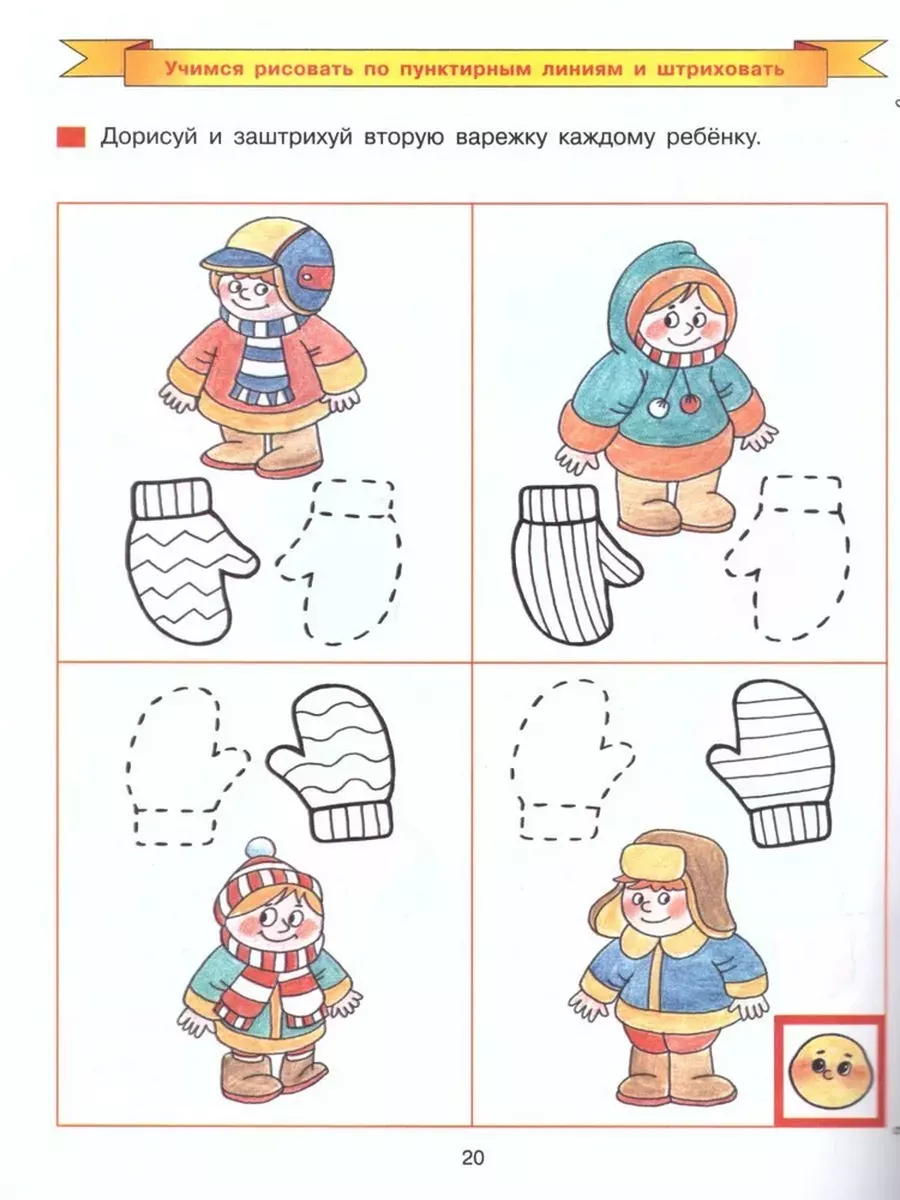 Учимся рисовать по пунктирным линиям и штриховать

Дорисуй и заштрихуй вторую варежку каждому ребёнку.

20