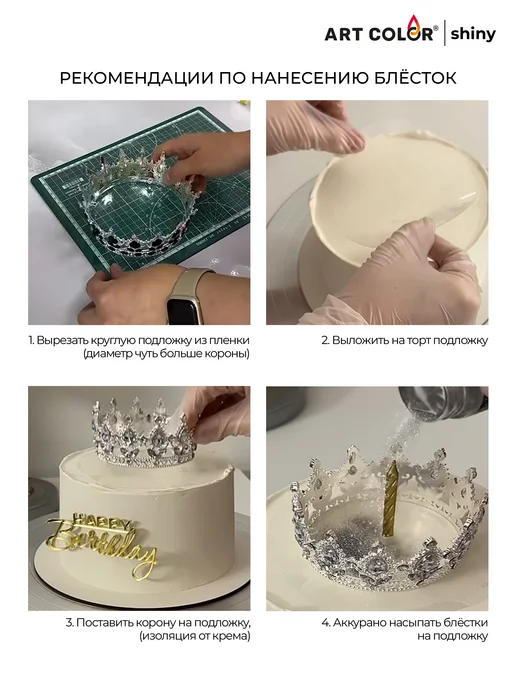 ART COLOR® | shiny

РЕКОМЕНДАЦИИ ПО НАНЕСЕНИЮ БЛЁСТОК

1. Вырезать круглую подложку из пленки (диаметр чуть больше короны)

2. Выложить на торт подложку

HAPPY Birthday

3. Поставить корону на подложку, (изоляция от крема)

4. Аккурано насыпать блёстки на подложку