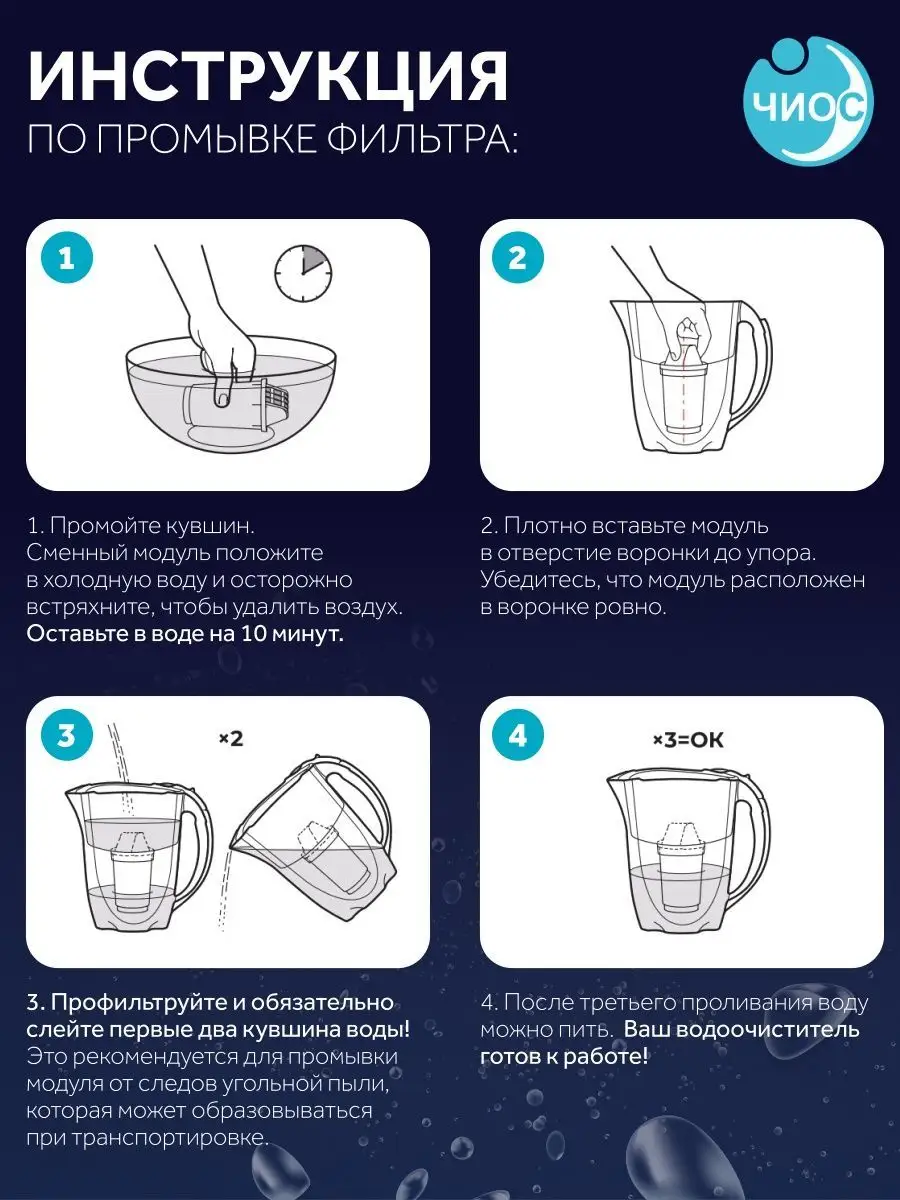 ИНСТРУКЦИЯ
ПО ПРОМЫВКЕ ФИЛЬТРА:

ЧИОС

1

1. Промойте кувшин. Сменный модуль положите в холодную воду и осторожно встряхните, чтобы удалить воздух. Оставьте в воде на 10 минут.

2

2. Плотно вставьте модуль в отверстие воронки до упора. Убедитесь, что модуль расположен в воронке ровно.

3

×2

3. Профильтруйте и обязательно слейте первые два кувшина воды! Это рекомендуется для промывки модуля от следов угольной пыли, которая может образовываться при транспортировке.

4

×3=OK

4. После третьего проливания воду можно пить. Ваш водоочиститель готов к работе!