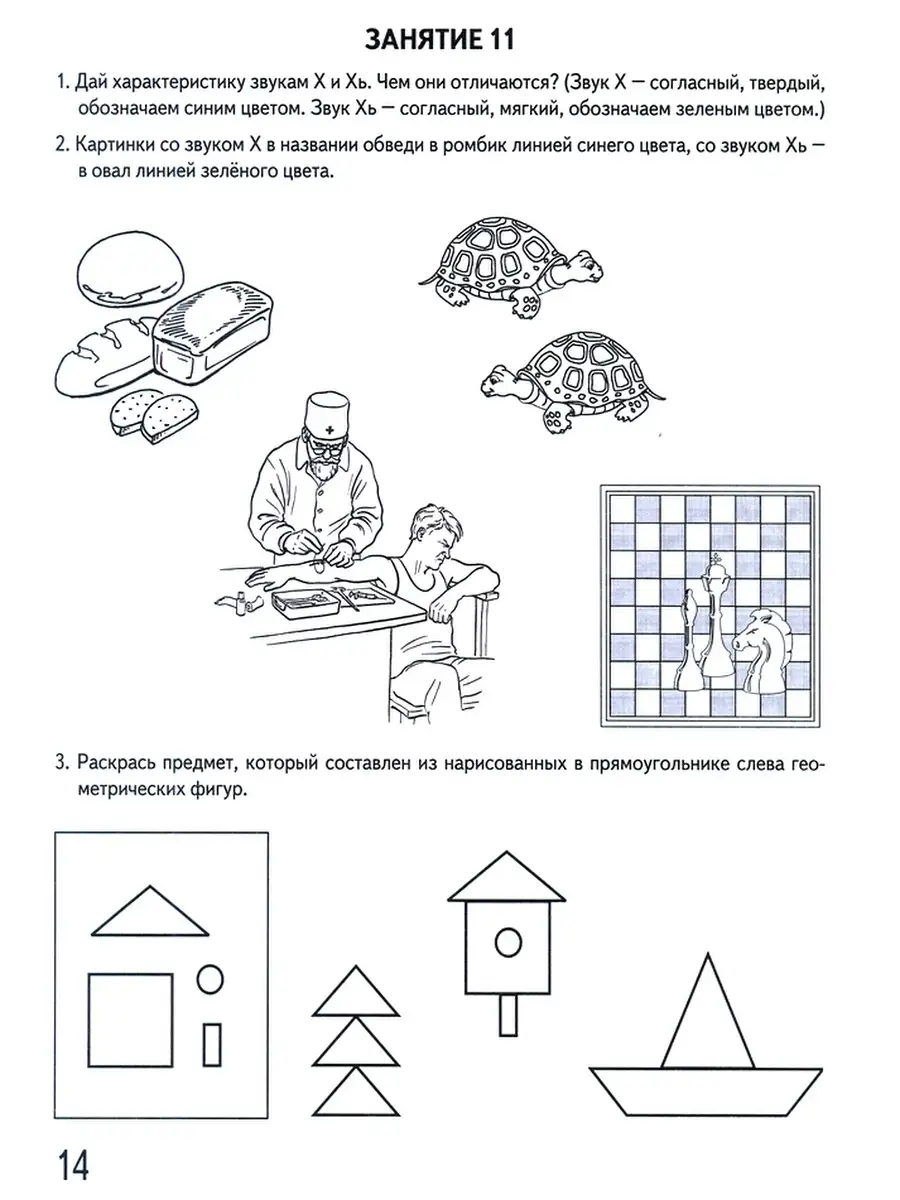 ЗАНЯТИЕ 11

1. Дай характеристику звукам Х и Хь. Чем они отличаются? (Звук Х — согласный, твердый, обозначаем синим цветом. Звук Хь — согласный, мягкий, обозначаем зеленым цветом.)

2. Картинки со звуком Х в названии обведи в ромбик линией синего цвета, со звуком Хь — в овал линией зелёного цвета.

3. Раскрась предмет, который составлен из нарисованных в прямоугольнике слева геометрических фигур.

14