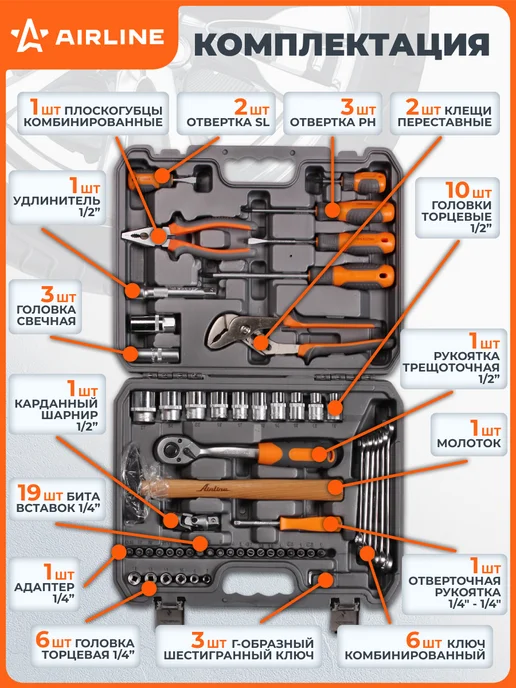 AIRLINE

КОМПЛЕКТАЦИЯ

1шт ПЛОСКОГУБЦЫ КОМБИНИРОВАННЫЕ

2шт ОТВЕРТКА SL

3шт ОТВЕРТКА PH

2шт КЛЕЩИ ПЕРЕСТАВНЫЕ

1шт УДЛИНИТЕЛЬ 1/2"

10шт ГОЛОВКИ ТОРЦЕВЫЕ 1/2"

3шт ГОЛОВКА СВЕЧНАЯ

1шт РУКОЯТКА ТРЕЩОТОЧНАЯ 1/2"

1шт КАРДАННЫЙ ШАРНИР 1/2"

1шт МОЛОТОК

19шт БИТА ВСТАВОК 1/4"

1шт АДАПТЕР 1/4"

1шт ОТВЕРТОЧНАЯ РУКОЯТКА 1/4" - 1/4"

6шт ГОЛОВКА ТОРЦЕВАЯ 1/4"

3шт Г-ОБРАЗНЫЙ ШЕСТИГРАННЫЙ КЛЮЧ

6шт КЛЮЧ КОМБИНИРОВАННЫЙ