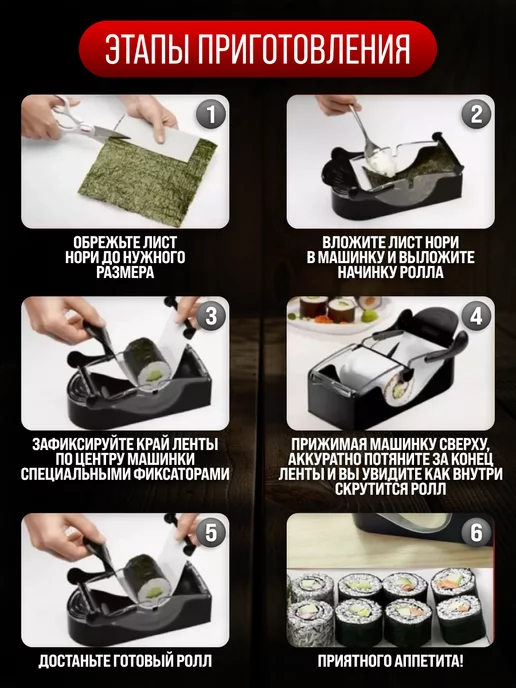 ЭТАПЫ ПРИГОТОВЛЕНИЯ

1

ОБРЕЖЬТЕ ЛИСТ НОРИ ДО НУЖНОГО РАЗМЕРА

2

ВЛОЖИТЕ ЛИСТ НОРИ В МАШИНКУ И ВЫЛОЖИТЕ НАЧИНКУ РОЛЛА

3

ЗАФИКСИРУЙТЕ КРАЙ ЛЕНТЫ ПО ЦЕНТРУ МАШИНКИ СПЕЦИАЛЬНЫМИ ФИКСАТОРАМИ

4

ПРИЖИМАЯ МАШИНКУ СВЕРХУ, АККУРАТНО ПОТЯНИТЕ ЗА КОНЕЦ ЛЕНТЫ И ВЫ УВИДИТЕ КАК ВНУТРИ СКРУТИТСЯ РОЛЛ

5

ДОСТАНЬТЕ ГОТОВЫЙ РОЛЛ

6

ПРИЯТНОГО АППЕТИТА!