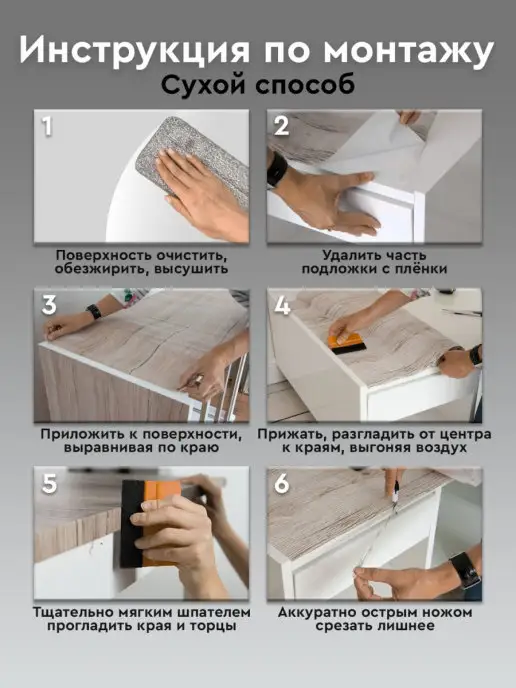 Инструкция по монтажу
Сухой способ

1

Поверхность очистить, обезжирить, высушить

2

Удалить часть подложки с плёнки

3

Приложить к поверхности, выравнивая по краю

4

Прижать, разгладить от центра к краям, выгоняя воздух

5

Тщательно мягким шпателем прогладить края и торцы

6

Аккуратно острым ножом срезать лишнее