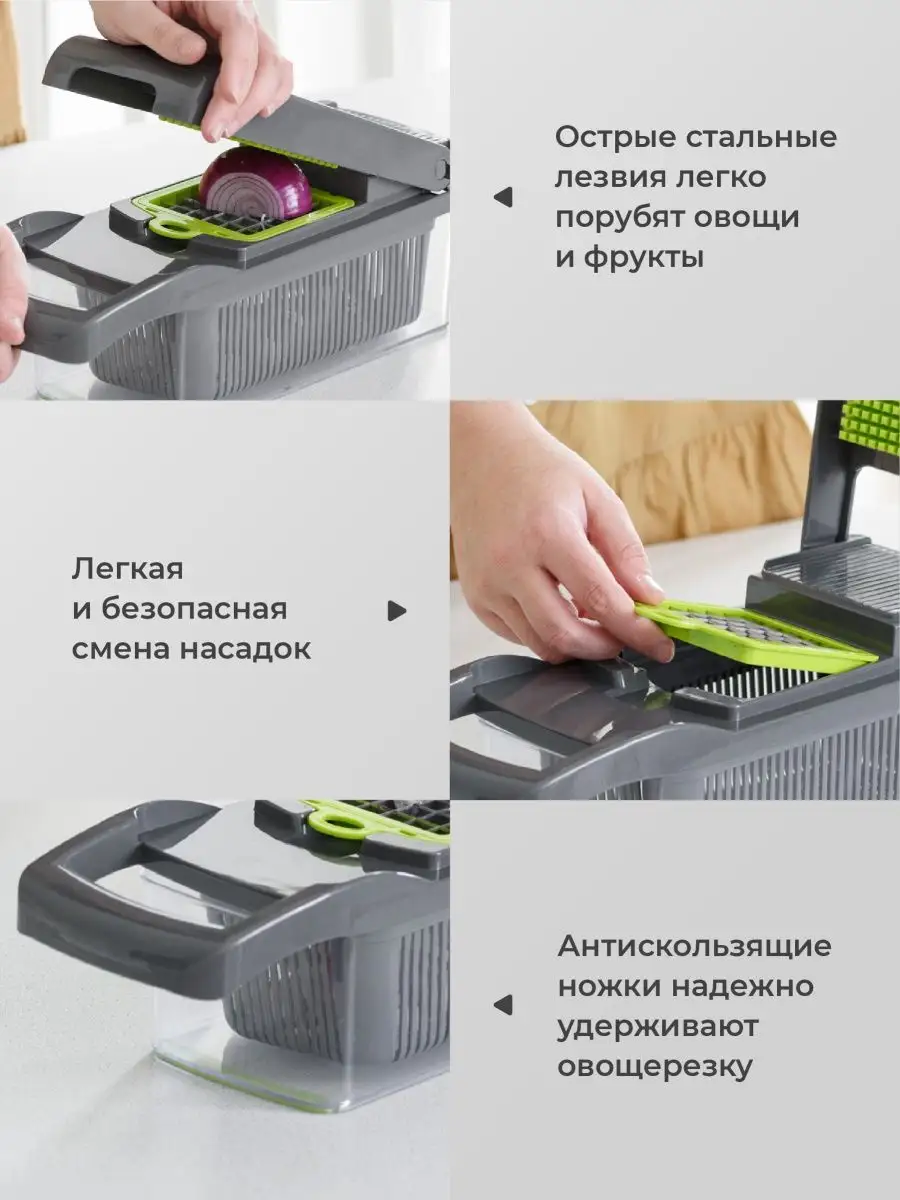 Острые стальные лезвия легко порубят овощи и фрукты

Легкая и безопасная смена насадок

Антискользящие ножки надежно удерживают овощерезку