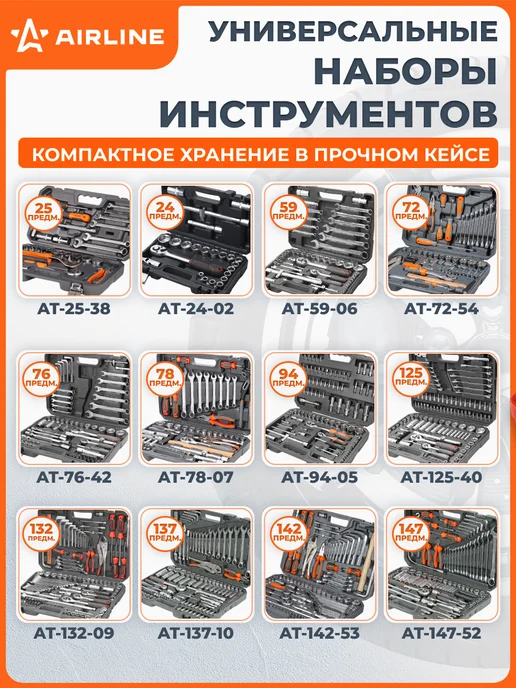 AIRLINE

УНИВЕРСАЛЬНЫЕ НАБОРЫ ИНСТРУМЕНТОВ

КОМПАКТНОЕ ХРАНЕНИЕ В ПРОЧНОМ КЕЙСЕ

25 ПРЕДМ.
AT-25-38

24 ПРЕДМ.
AT-24-02

59 ПРЕДМ.
AT-59-06

72 ПРЕДМ.
AT-72-54

76 ПРЕДМ.
AT-76-42

78 ПРЕДМ.
AT-78-07

94 ПРЕДМ.
AT-94-05

125 ПРЕДМ.
AT-125-40

132 ПРЕДМ.
AT-132-09

137 ПРЕДМ.
AT-137-10

142 ПРЕДМ.
AT-142-53

147 ПРЕДМ.
AT-147-52