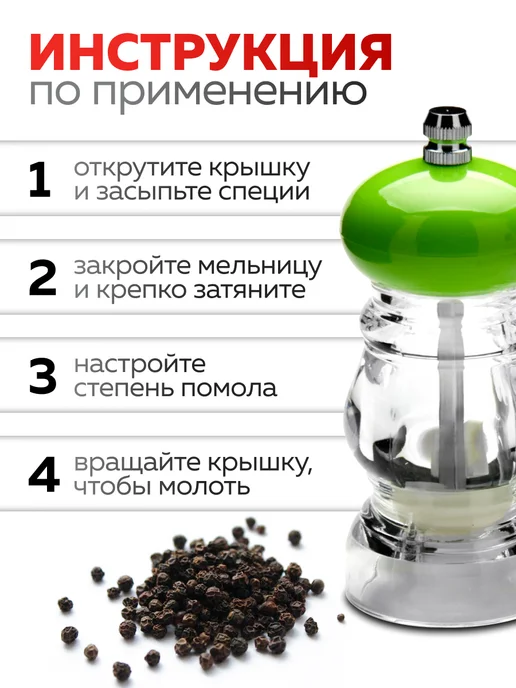 ИНСТРУКЦИЯ
по применению

1 открутите крышку и засыпьте специи

2 закройте мельницу и крепко затяните

3 настройте степень помола

4 вращайте крышку, чтобы молоть