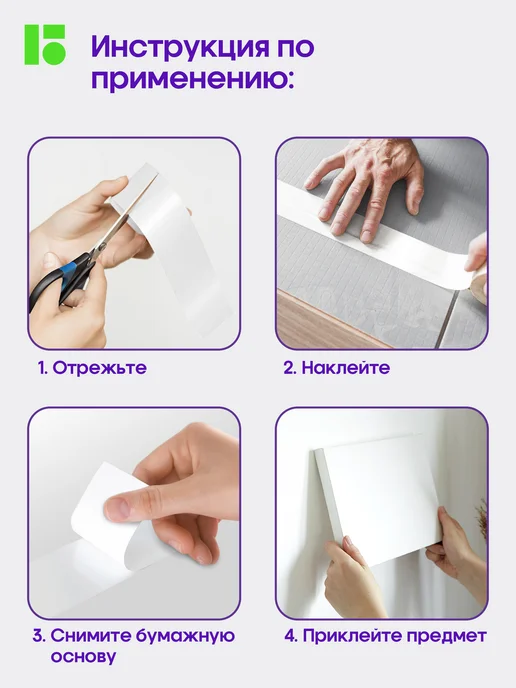 Инструкция по применению:

1. Отрежьте

2. Наклейте

3. Снимите бумажную основу

4. Приклейте предмет