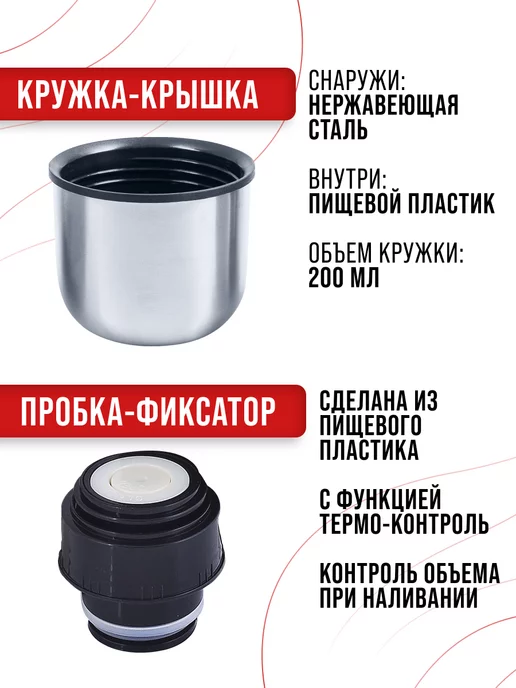 КРУЖКА-КРЫШКА

СНАРУЖИ:
НЕРЖАВЕЮЩАЯ СТАЛЬ

ВНУТРИ:
ПИЩЕВОЙ ПЛАСТИК

ОБЪЕМ КРУЖКИ:
200 МЛ

ПРОБКА-ФИКСАТОР

СДЕЛАНА ИЗ ПИЩЕВОГО ПЛАСТИКА

С ФУНКЦИЕЙ ТЕРМО-КОНТРОЛЬ

КОНТРОЛЬ ОБЪЕМА ПРИ НАЛИВАНИИ