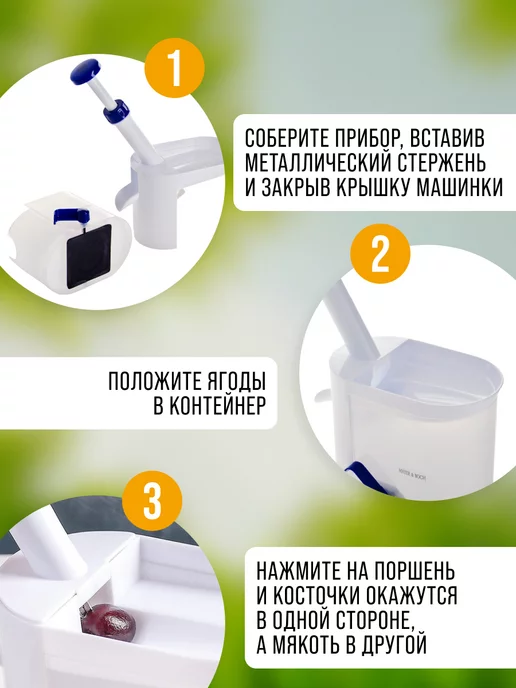 1

СОБЕРИТЕ ПРИБОР, ВСТАВИВ МЕТАЛЛИЧЕСКИЙ СТЕРЖЕНЬ И ЗАКРЫВ КРЫШКУ МАШИНКИ

2

ПОЛОЖИТЕ ЯГОДЫ В КОНТЕЙНЕР

MAYER & BOCH

3

НАЖМИТЕ НА ПОРШЕНЬ И КОСТОЧКИ ОКАЖУТСЯ В ОДНОЙ СТОРОНЕ, А МЯКОТЬ В ДРУГОЙ