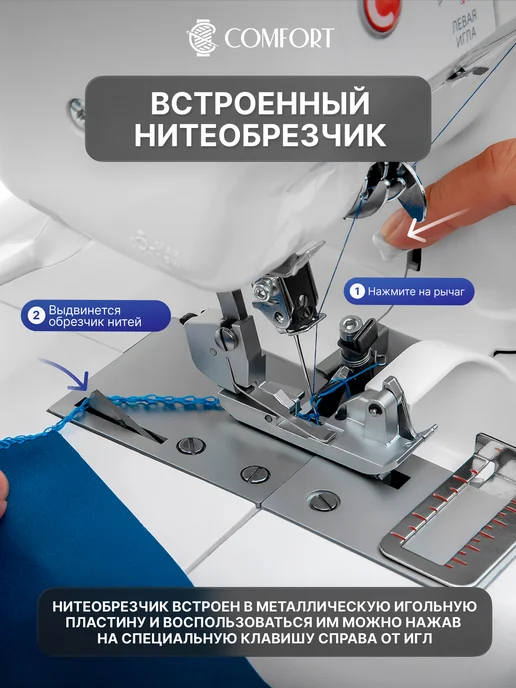 COMFORT

ЛЕВАЯ ИГЛА

ВСТРОЕННЫЙ НИТЕОБРЕЗЧИК

1 Нажмите на рычаг

2 Выдвинется обрезчик нитей

НИТЕОБРЕЗЧИК ВСТРОЕН В МЕТАЛЛИЧЕСКУЮ ИГОЛЬНУЮ ПЛАСТИНУ И ВОСПОЛЬЗОВАТЬСЯ ИМ МОЖНО НАЖАВ НА СПЕЦИАЛЬНУЮ КЛАВИШУ СПРАВА ОТ ИГЛ