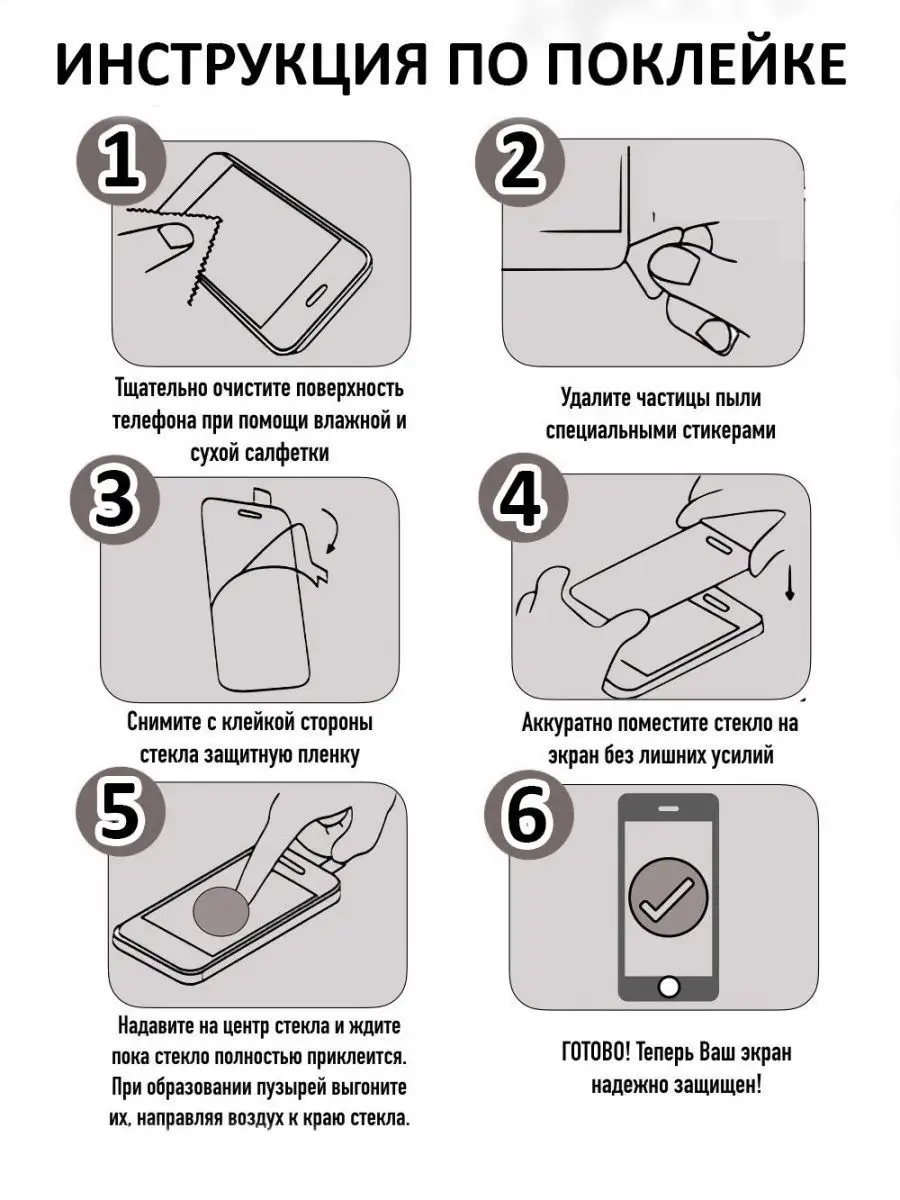 ИНСТРУКЦИЯ ПО ПОКЛЕЙКЕ

1

Тщательно очистите поверхность телефона при помощи влажной и сухой салфетки

2

Удалите частицы пыли специальными стикерами

3

Снимите с клейкой стороны стекла защитную пленку

4

Аккуратно поместите стекло на экран без лишних усилий

5

Надавите на центр стекла и ждите пока стекло полностью приклеится. При образовании пузырей выгоните их, направляя воздух к краю стекла.

6

ГОТОВО! Теперь Ваш экран надежно защищен!