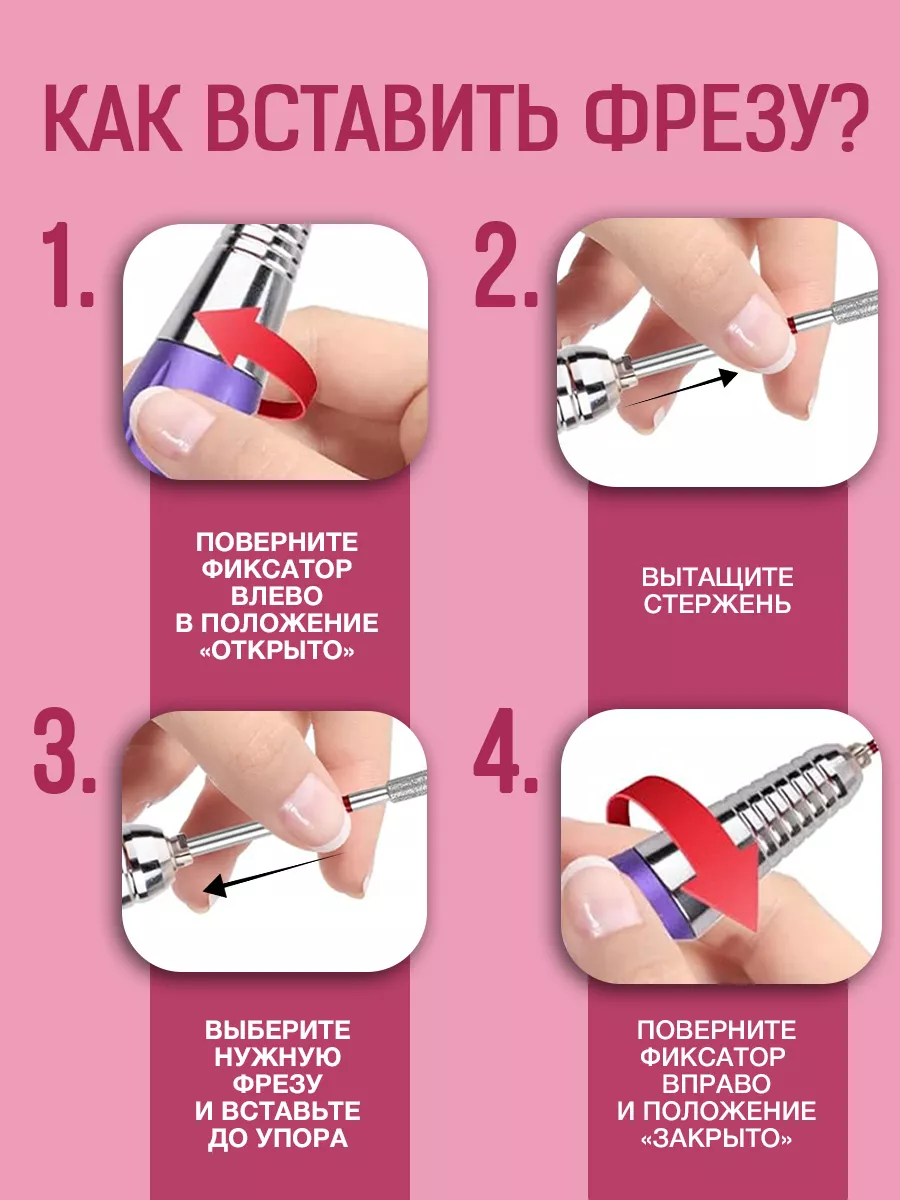 КАК ВСТАВИТЬ ФРЕЗУ?

1.

ПОВЕРНИТЕ ФИКСАТОР ВЛЕВО В ПОЛОЖЕНИЕ «ОТКРЫТО»

2.

ВЫТАЩИТЕ СТЕРЖЕНЬ

3.

ВЫБЕРИТЕ НУЖНУЮ ФРЕЗУ И ВСТАВЬТЕ ДО УПОРА

4.

ПОВЕРНИТЕ ФИКСАТОР ВПРАВО И ПОЛОЖЕНИЕ «ЗАКРЫТО»