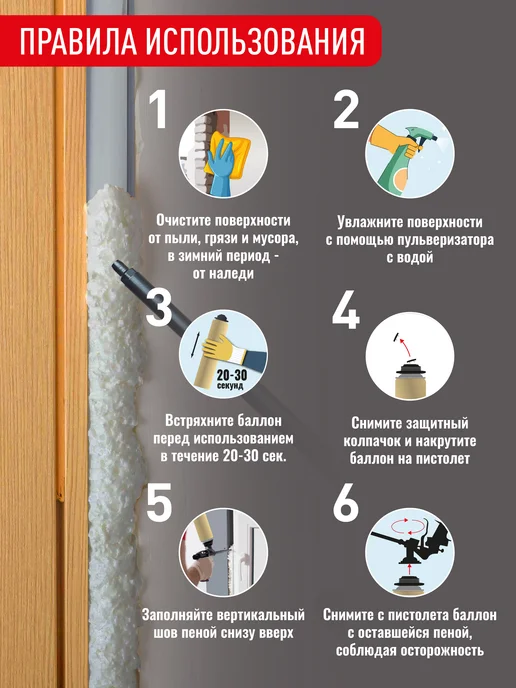 ПРАВИЛА ИСПОЛЬЗОВАНИЯ

1

Очистите поверхности от пыли, грязи и мусора, в зимний период - от наледи

2

Увлажните поверхности с помощью пульверизатора с водой

3

20-30 секунд

Встряхните баллон перед использованием в течение 20-30 сек.

4

Снимите защитный колпачок и накрутите баллон на пистолет

5

Заполняйте вертикальный шов пеной снизу вверх

6

Снимите с пистолета баллон с оставшейся пеной, соблюдая осторожность