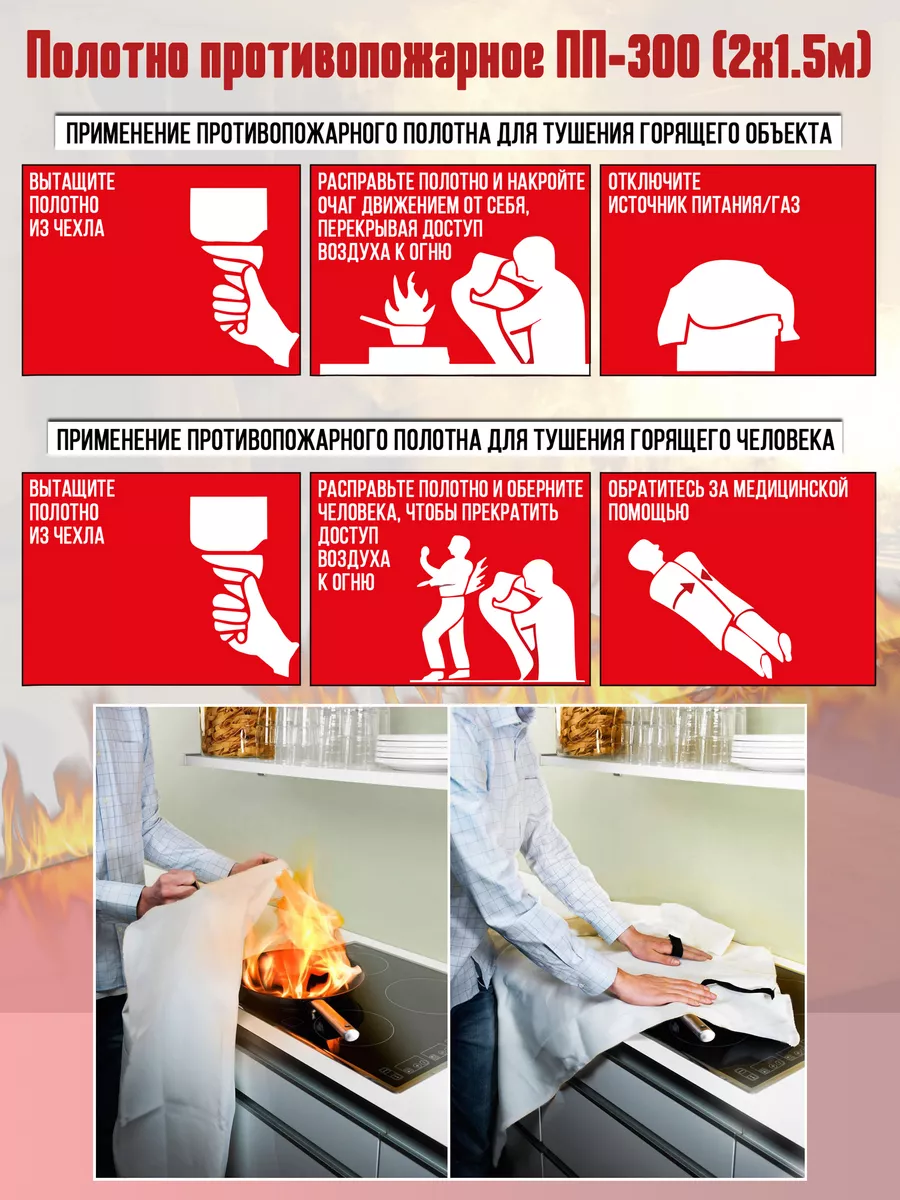 Полотно противопожарное ПП-300 (2х1.5м)

ПРИМЕНЕНИЕ ПРОТИВОПОЖАРНОГО ПОЛОТНА ДЛЯ ТУШЕНИЯ ГОРЯЩЕГО ОБЪЕКТА

ВЫТАЩИТЕ ПОЛОТНО ИЗ ЧЕХЛА

РАСПРАВЬТЕ ПОЛОТНО И НАКРОЙТЕ ОЧАГ ДВИЖЕНИЕМ ОТ СЕБЯ, ПЕРЕКРЫВАЯ ДОСТУП ВОЗДУХА К ОГНЮ

ОТКЛЮЧИТЕ ИСТОЧНИК ПИТАНИЯ/ГАЗ

ПРИМЕНЕНИЕ ПРОТИВОПОЖАРНОГО ПОЛОТНА ДЛЯ ТУШЕНИЯ ГОРЯЩЕГО ЧЕЛОВЕКА

ВЫТАЩИТЕ ПОЛОТНО ИЗ ЧЕХЛА

РАСПРАВЬТЕ ПОЛОТНО И ОБЕРНИТЕ ЧЕЛОВЕКА, ЧТОБЫ ПРЕКРАТИТЬ ДОСТУП ВОЗДУХА К ОГНЮ

ОБРАТИТЕСЬ ЗА МЕДИЦИНСКОЙ ПОМОЩЬЮ