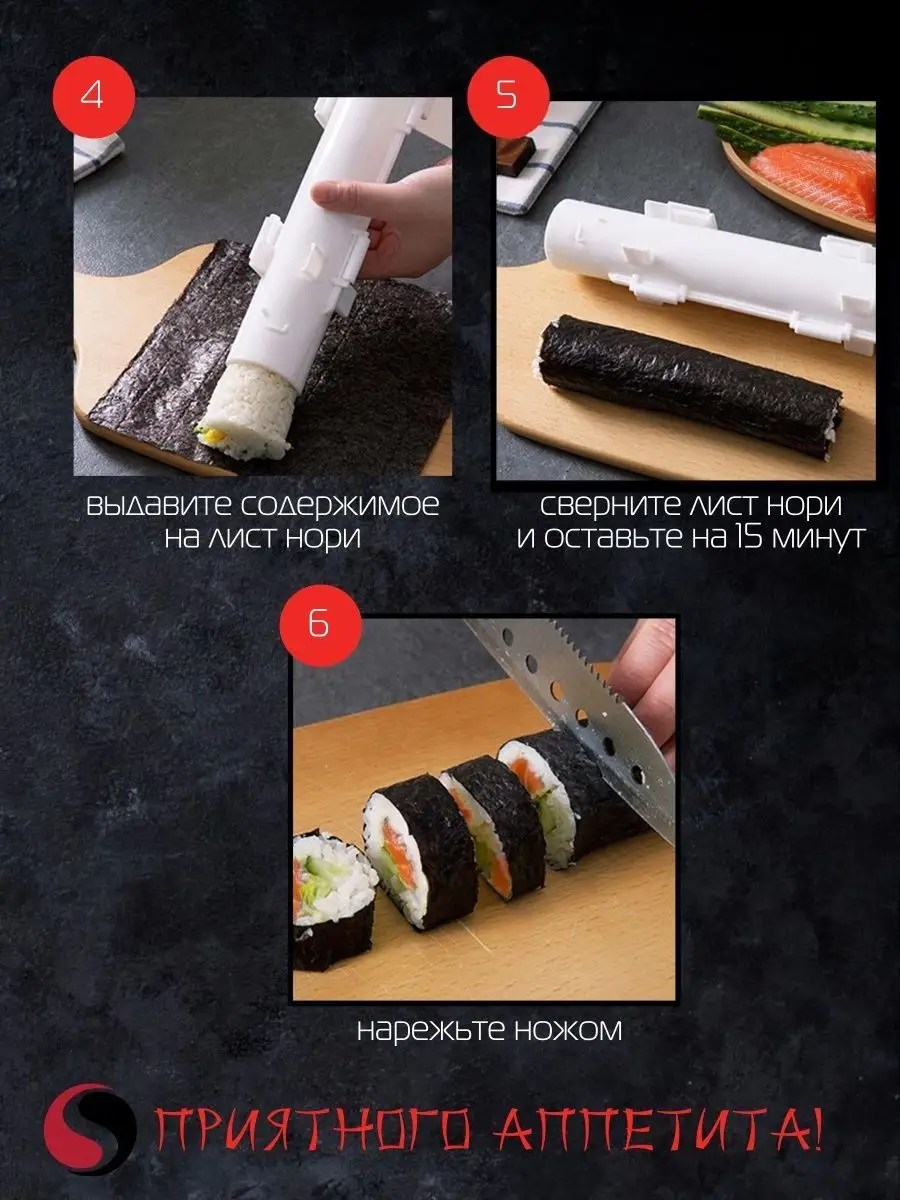 4

выдавите содержимое на лист нори

5

сверните лист нори и оставьте на 15 минут

6

нарежьте ножом

ПРИЯТНОГО АППЕТИТА!